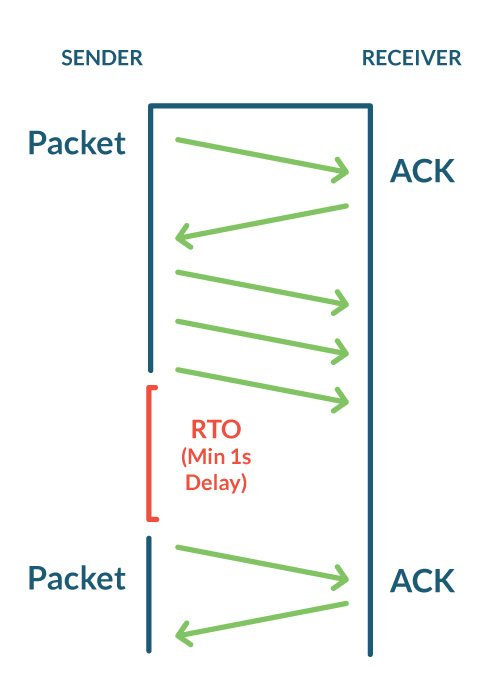 SENDER

RECEIVER

Packet

ACK

RTO
(Min 1s
Delay)

Packet

ACK